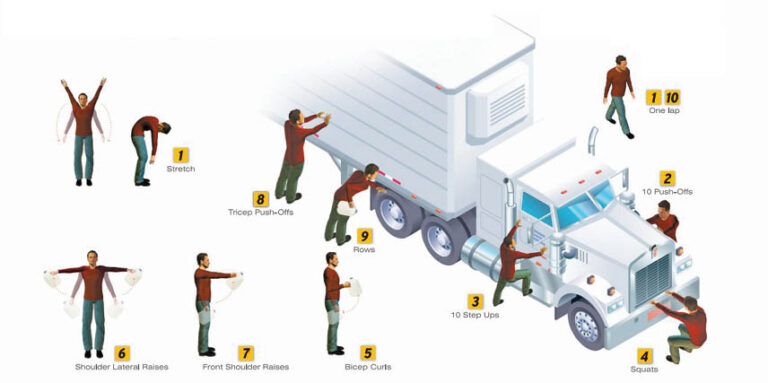 1 Stretch

8 Tricep Push-Offs

9 Rows

1 10 One lap

2 10 Push-Offs

3 10 Step Ups

4 Squats

6 Shoulder Lateral Raises

7 Front Shoulder Raises

5 Bicep Curls